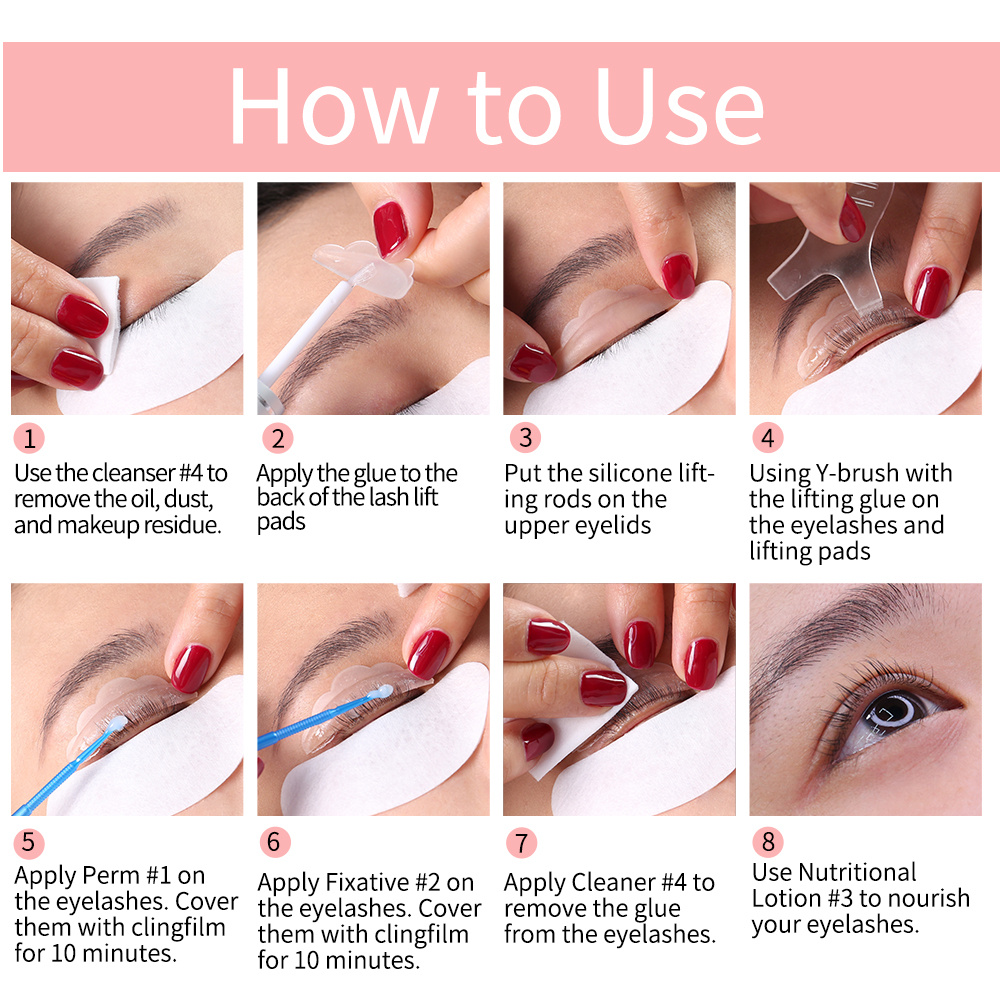 How to Use

1
Use the cleanser #4 to remove the oil, dust, and makeup residue.

2
Apply the glue to the back of the lash lift pads

3
Put the silicone lifting rods on the upper eyelids

4
Using Y-brush with the lifting glue on the eyelashes and lifting pads

5
Apply Perm #1 on the eyelashes. Cover them with clingfilm for 10 minutes.

6
Apply Fixative #2 on the eyelashes. Cover them with clingfilm for 10 minutes.

7
Apply Cleaner #4 to remove the glue from the eyelashes.

8
Use Nutritional Lotion #3 to nourish your eyelashes.