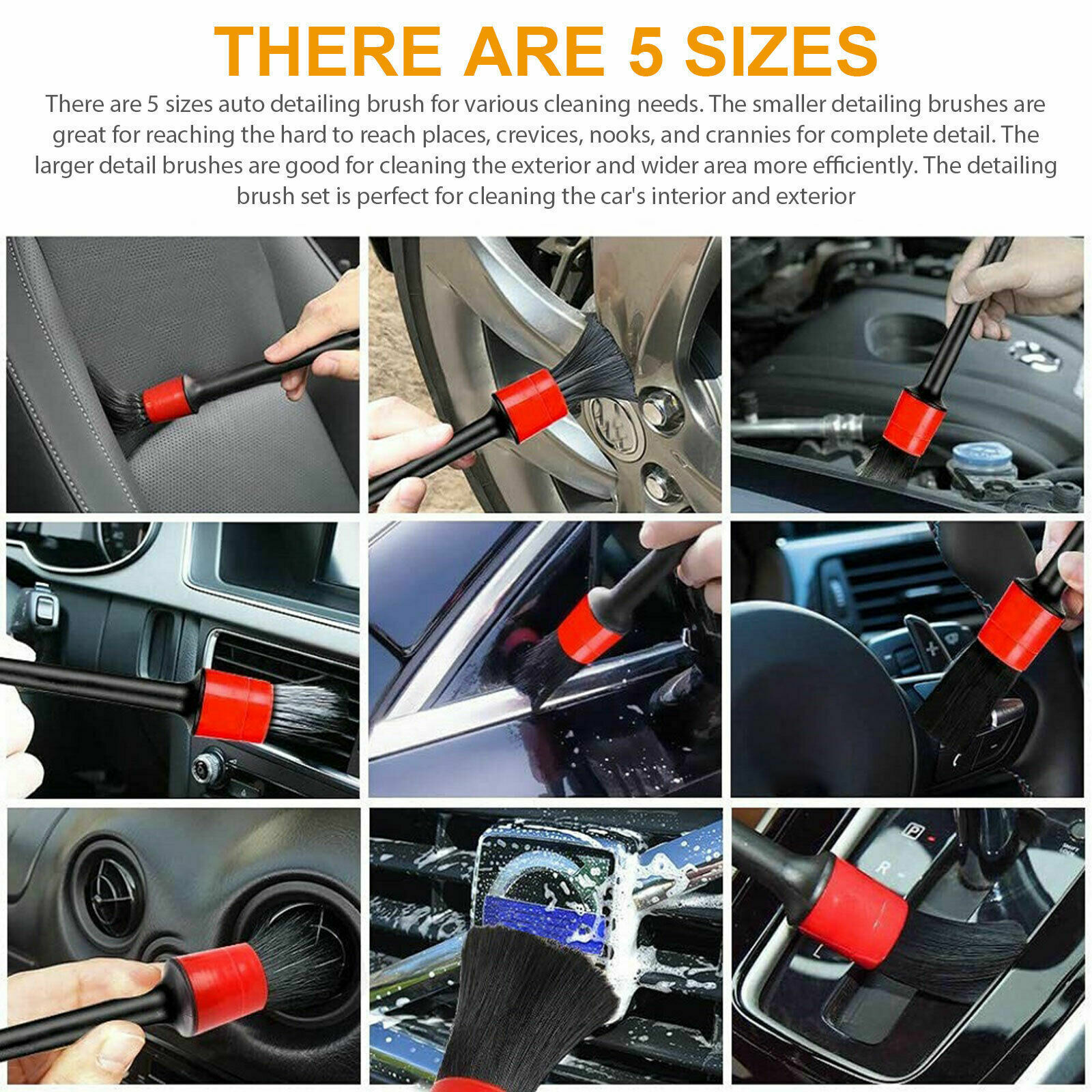 THERE ARE 5 SIZES

There are 5 sizes auto detailing brush for various cleaning needs. The smaller detailing brushes are great for reaching the hard to reach places, crevices, nooks, and crannies for complete detail. The larger detail brushes are good for cleaning the exterior and wider area more efficiently. The detailing brush set is perfect for cleaning the car's interior and exterior

P
R