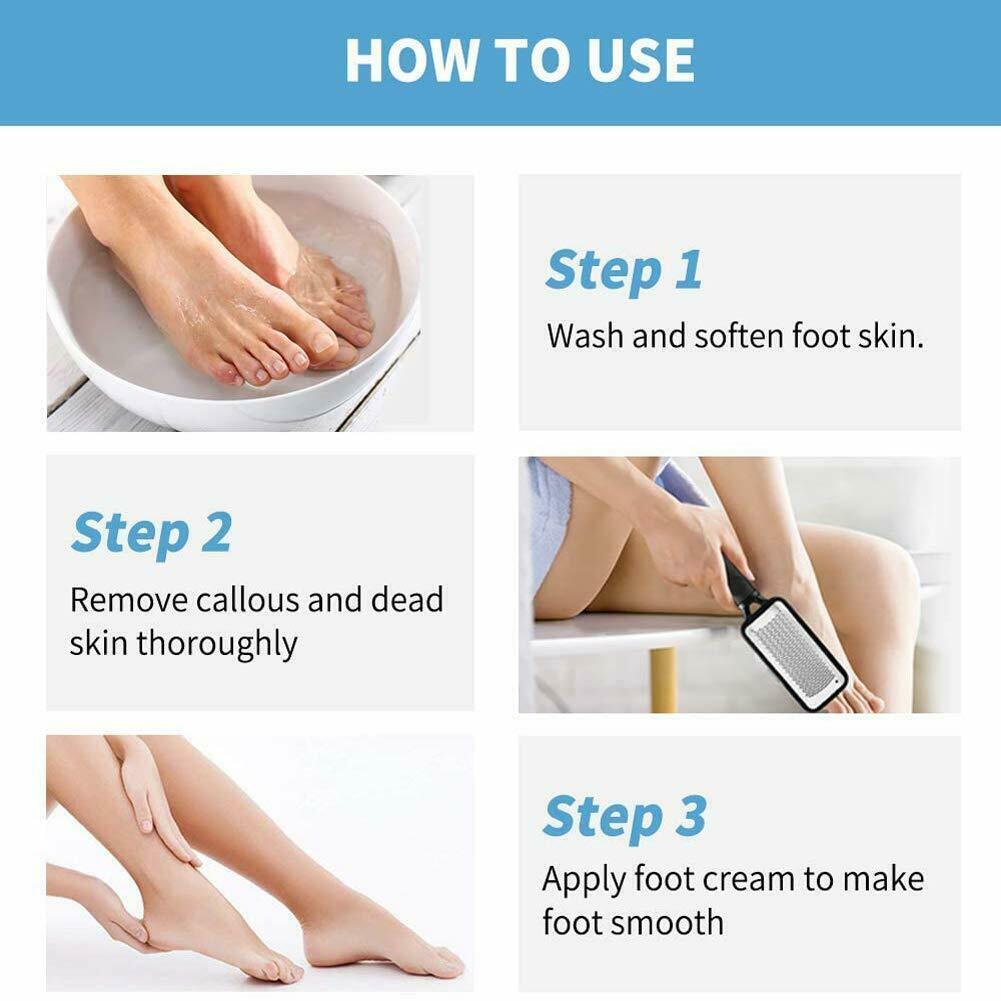 HOW TO USE

Step 1
Wash and soften foot skin.

Step 2
Remove callous and dead skin thoroughly

Step 3
Apply foot cream to make foot smooth